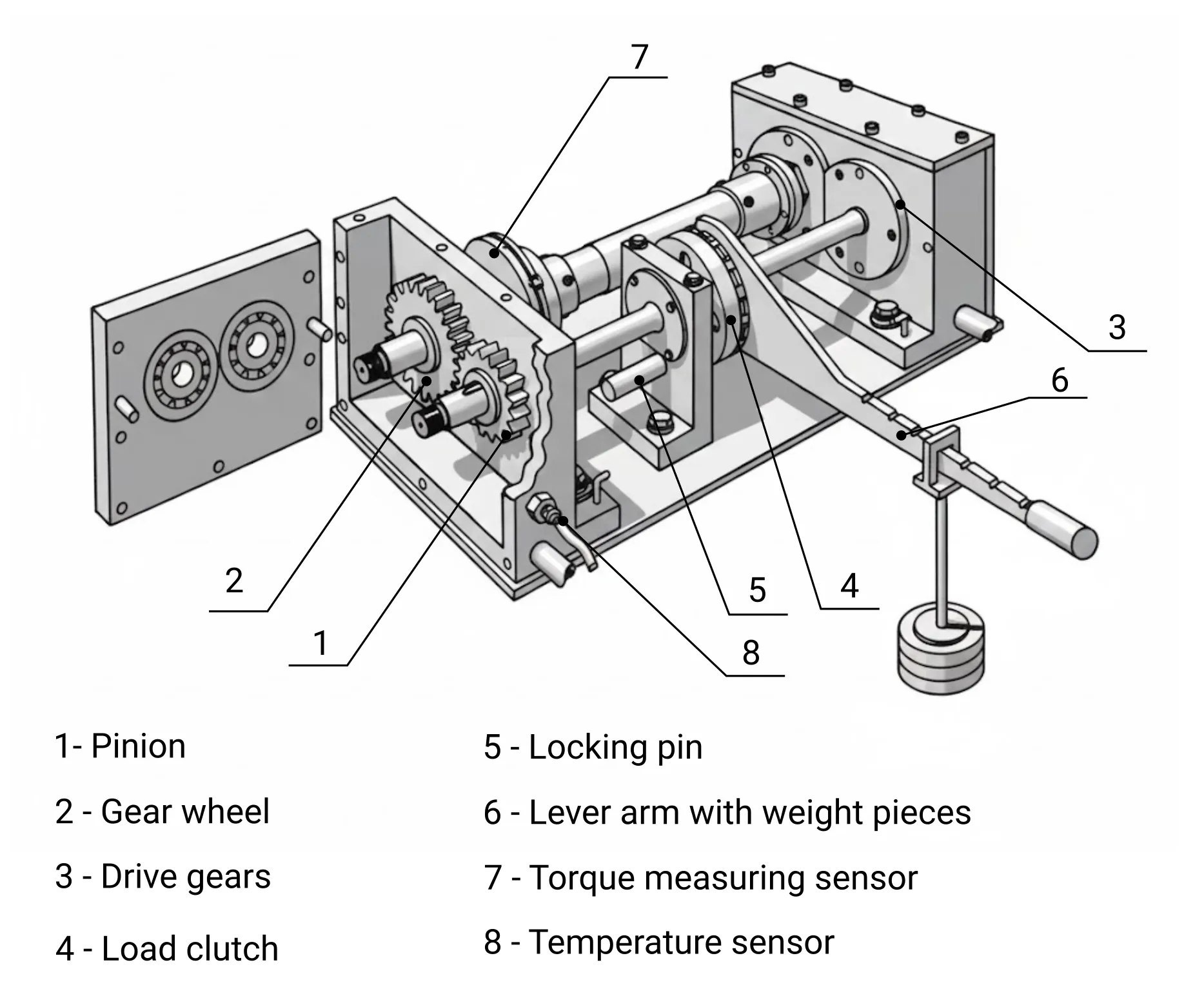 7

3

6

2

5

4

1

8

1- Pinion

2 - Gear wheel

3 - Drive gears

4 - Load clutch

5 - Locking pin

6 - Lever arm with weight pieces

7 - Torque measuring sensor

8 - Temperature sensor